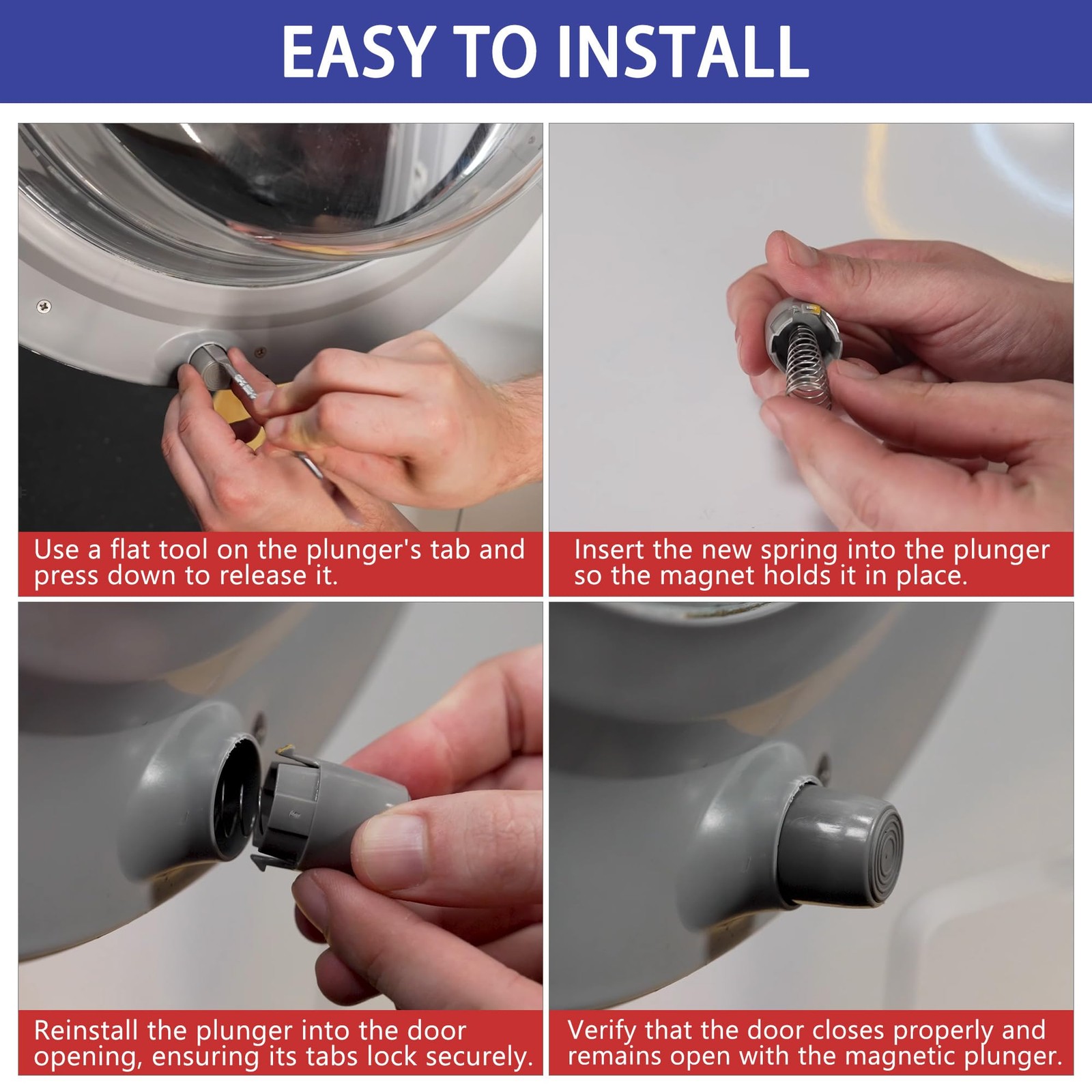 EASY TO INSTALL

Use a flat tool on the plunger's tab and press down to release it.

Insert the new spring into the plunger so the magnet holds it in place.

Reinstall the plunger into the door opening, ensuring its tabs lock securely.

Verify that the door closes properly and remains open with the magnetic plunger.