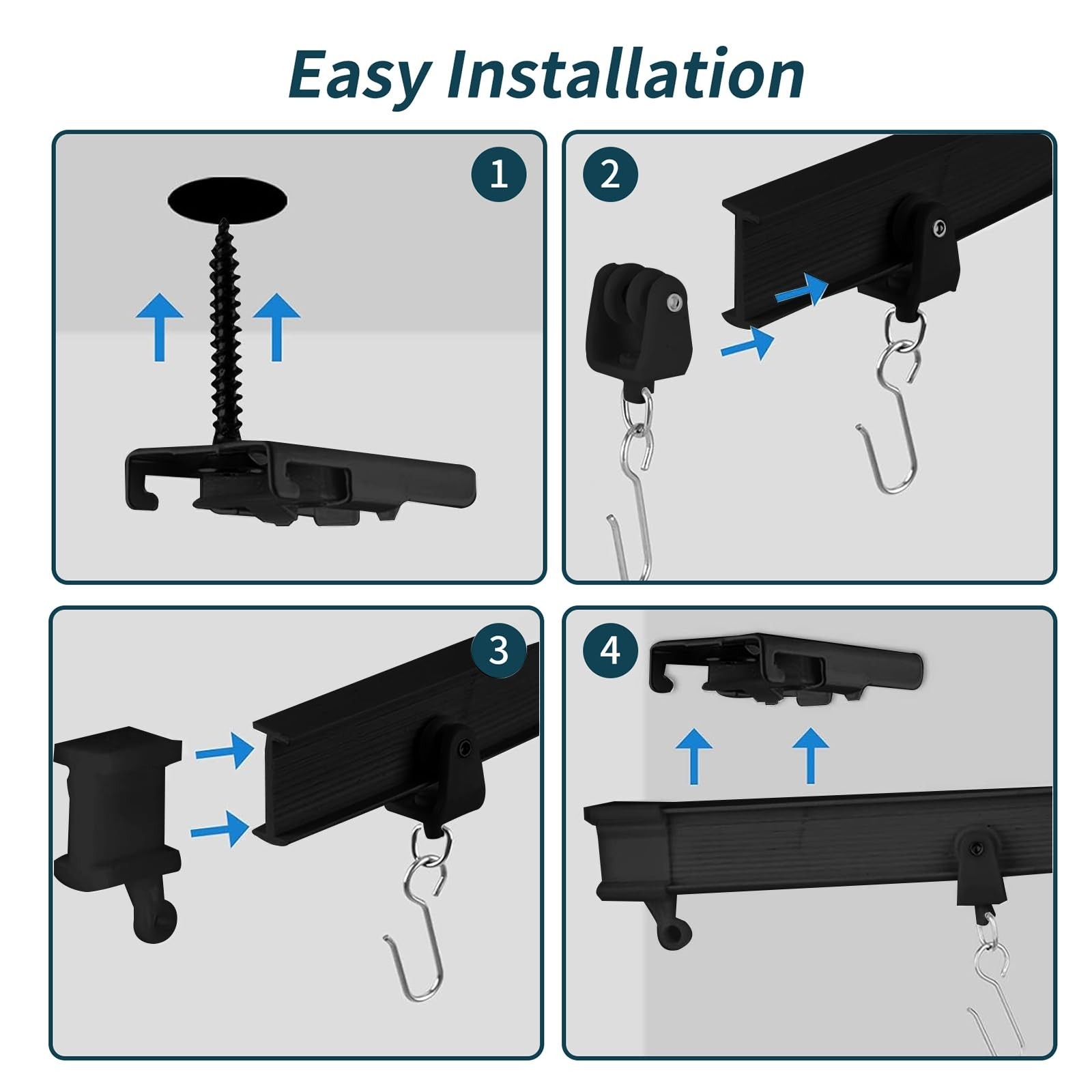 Easy Installation

1

2

3

4