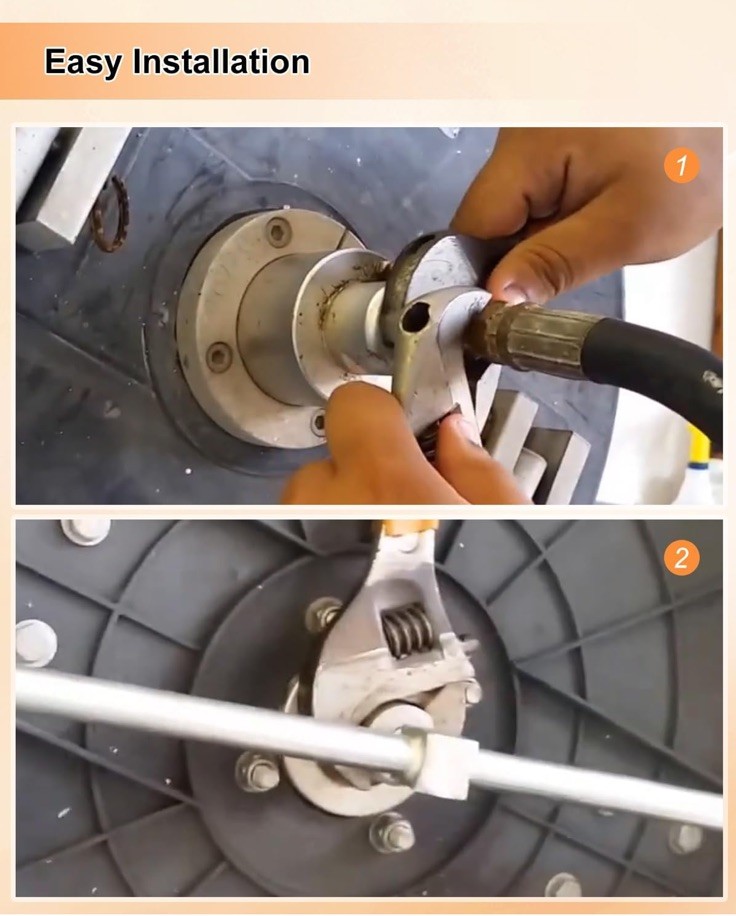 Easy Installation

1

2