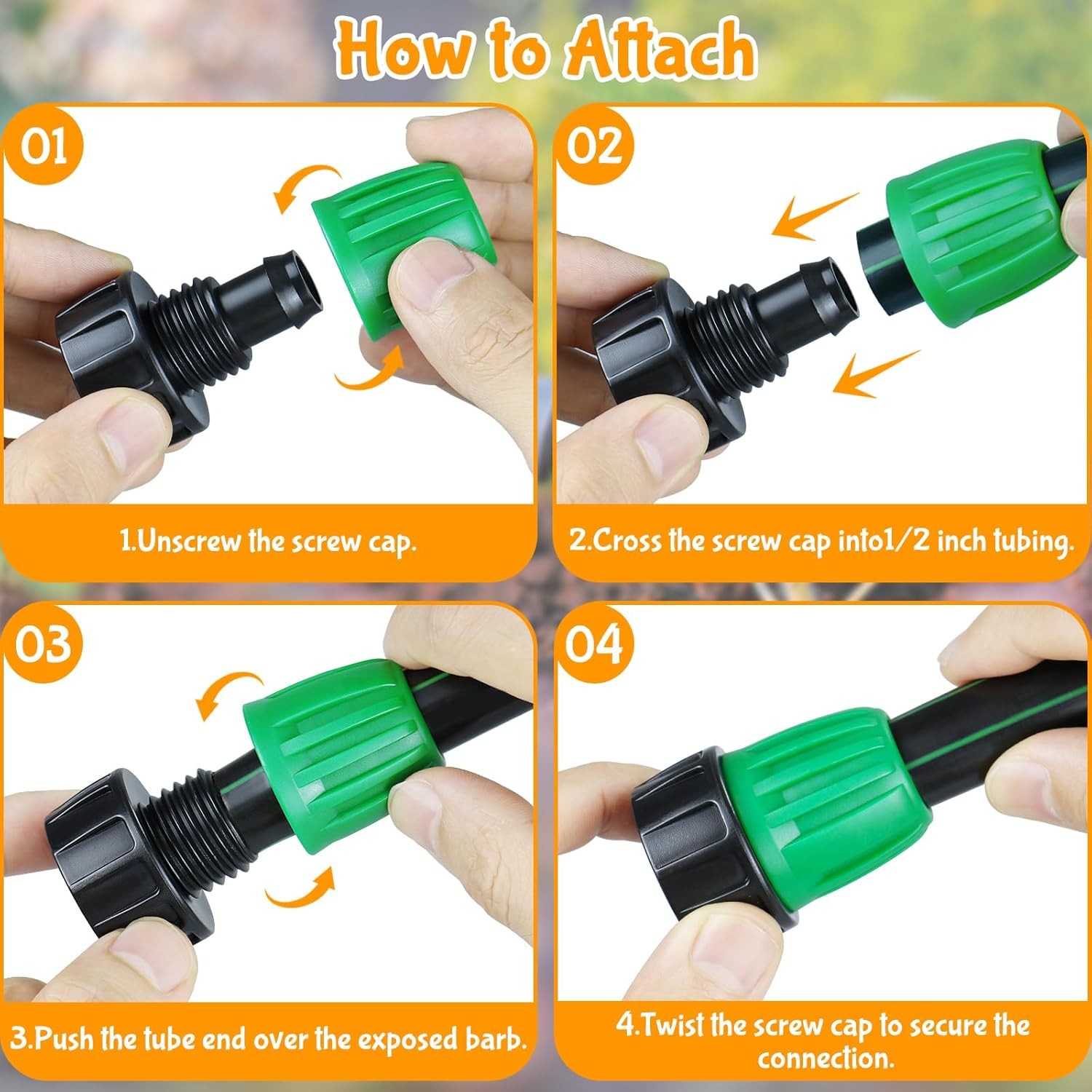 How to Attach

01

1.Unscrew the screw cap.

02

2.Cross the screw cap into1/2 inch tubing.

03

3.Push the tube end over the exposed barb.

04

4.Twist the screw cap to secure the connection.