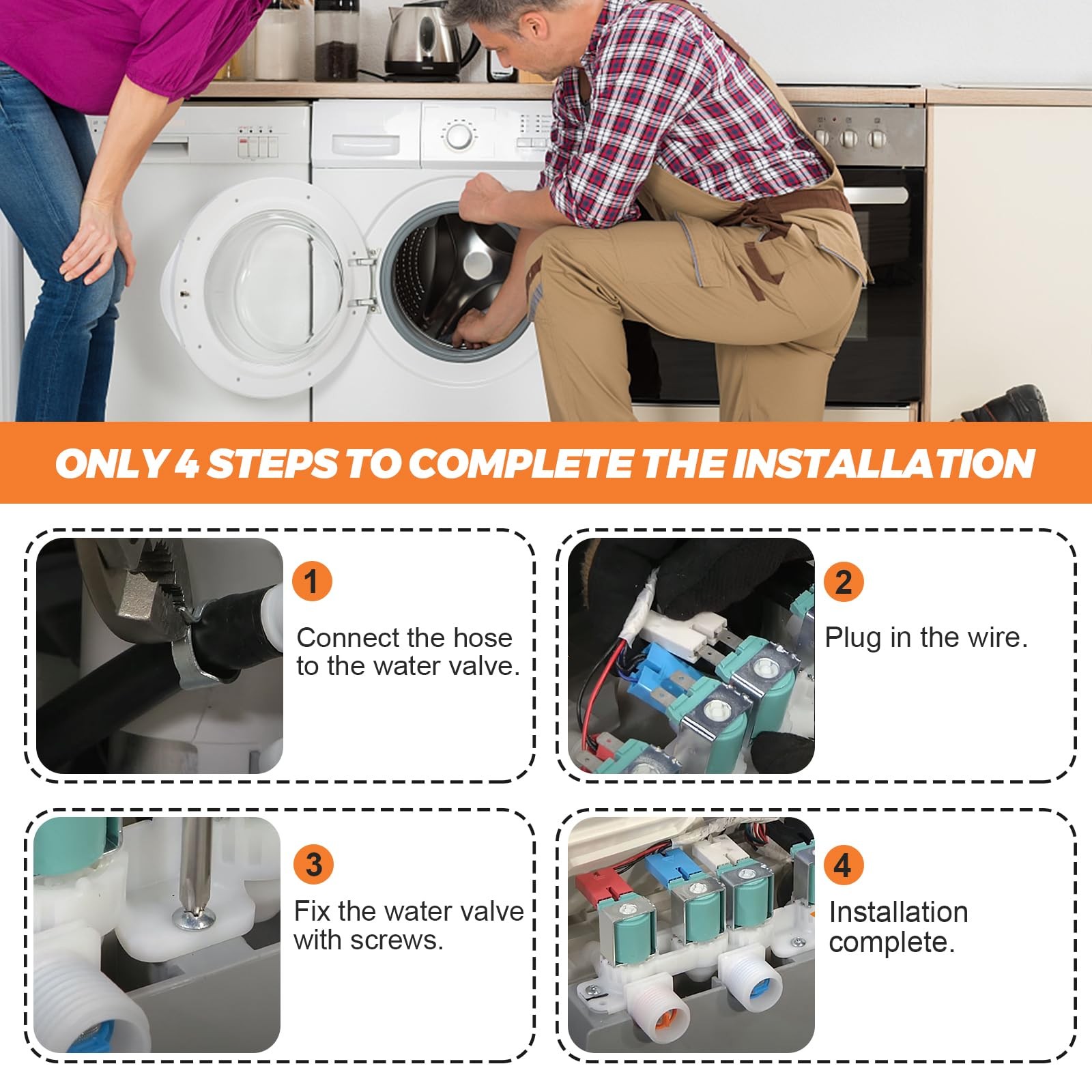 ONLY 4 STEPS TO COMPLETE THE INSTALLATION

1
Connect the hose to the water valve.

2
Plug in the wire.

3
Fix the water valve with screws.

4
Installation complete.