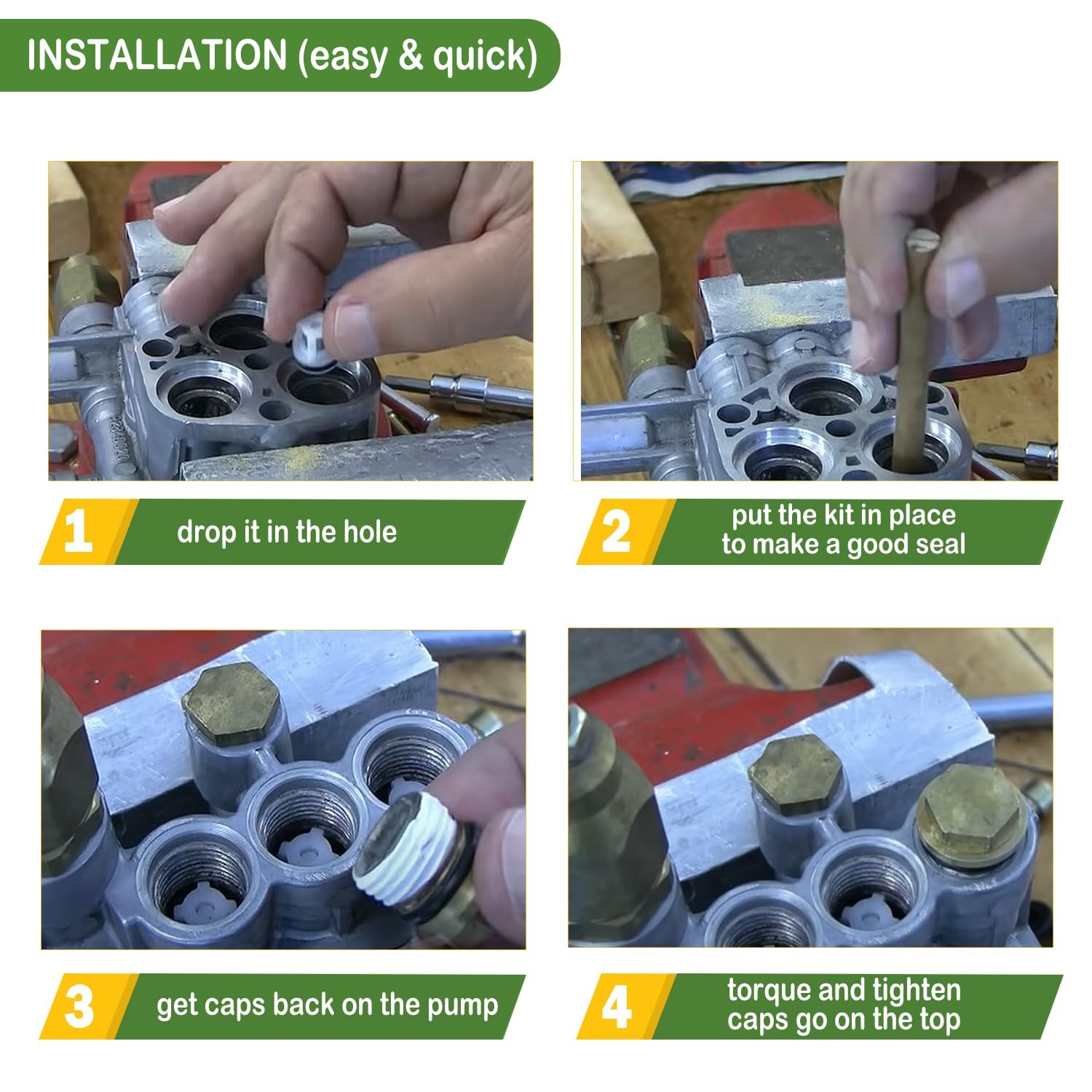 INSTALLATION (easy & quick)

1 drop it in the hole

2 put the kit in place to make a good seal

3 get caps back on the pump

4 torque and tighten caps go on the top