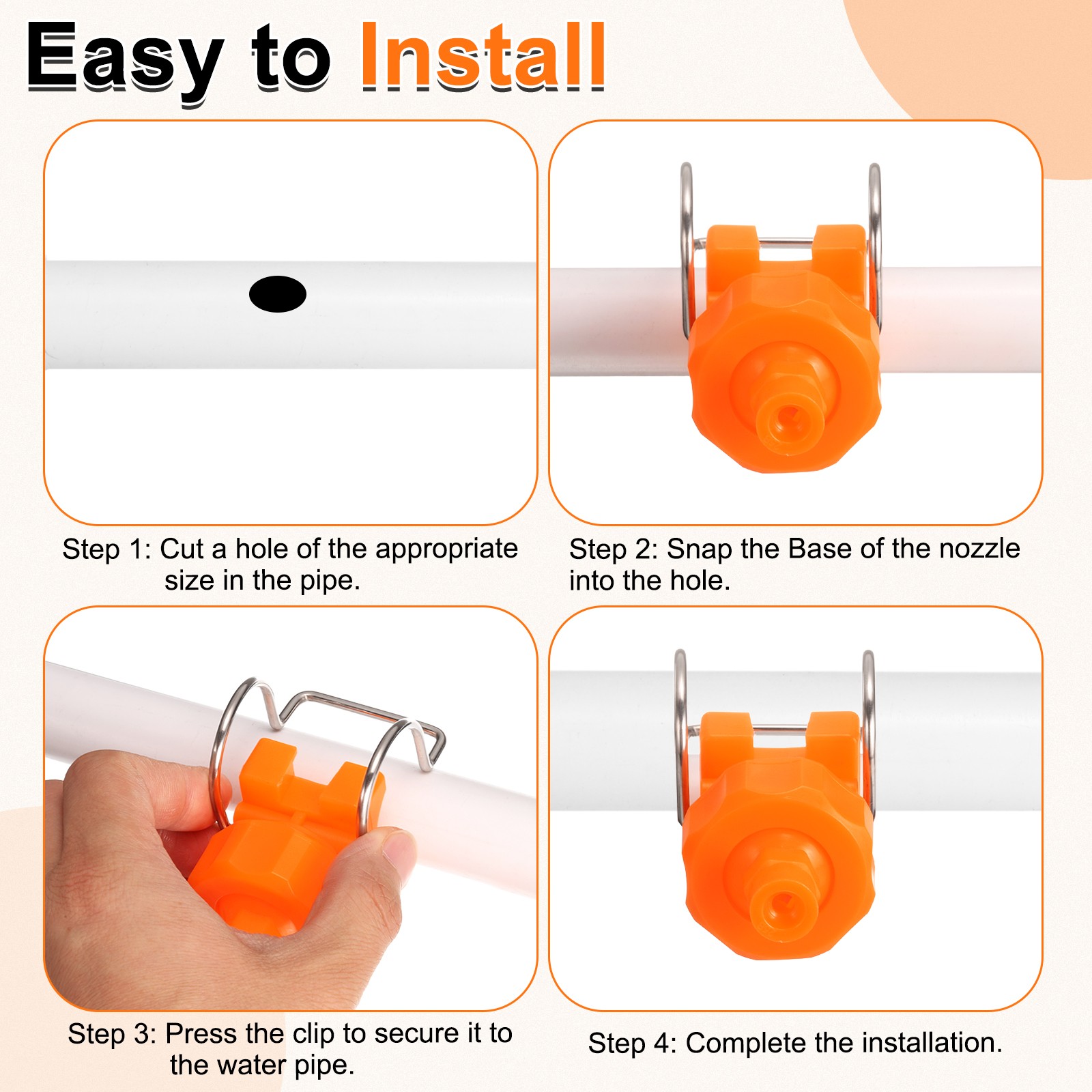 Easy to Install

Step 1: Cut a hole of the appropriate size in the pipe.

Step 2: Snap the Base of the nozzle into the hole.

Step 3: Press the clip to secure it to the water pipe.

Step 4: Complete the installation.