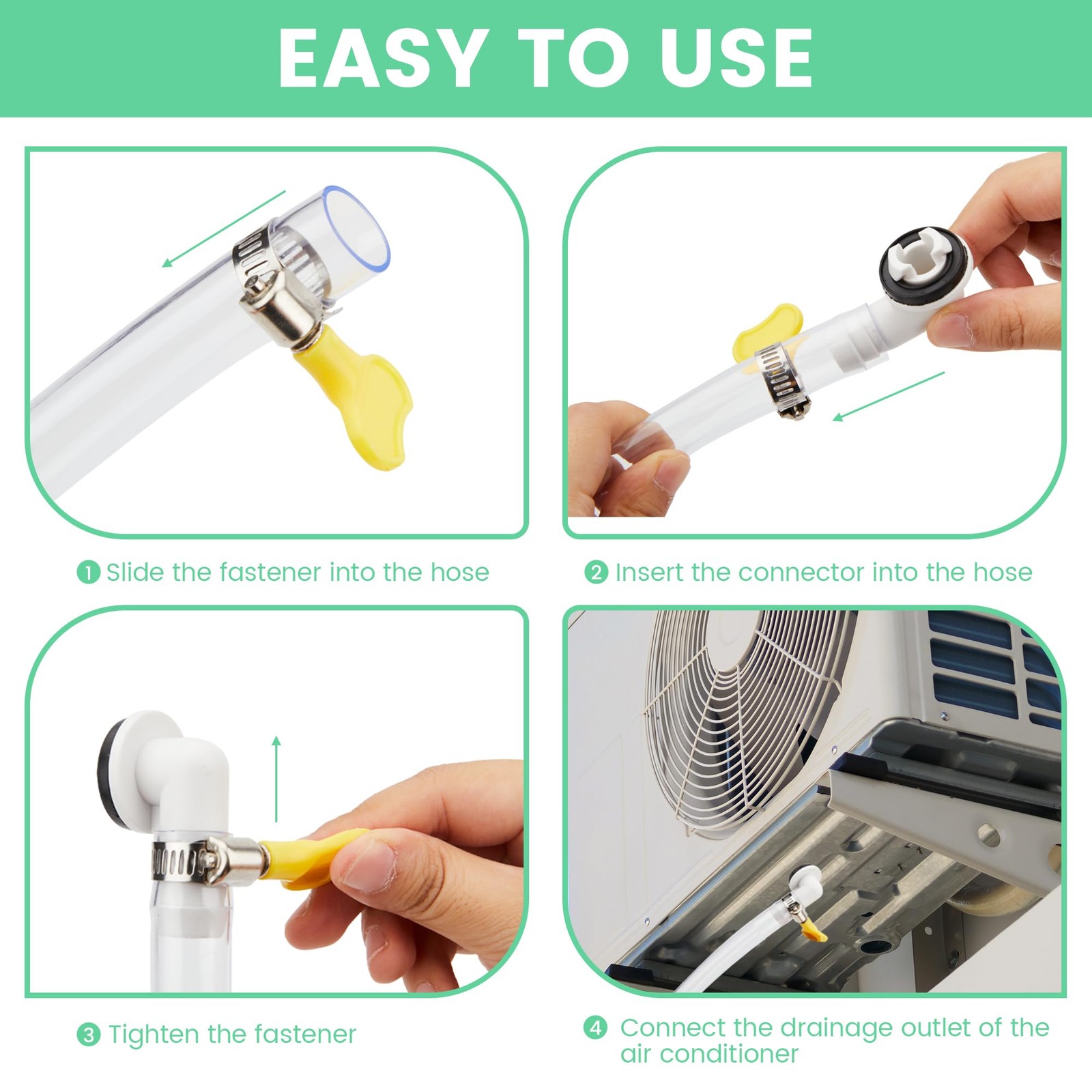 EASY TO USE

1 Slide the fastener into the hose

2 Insert the connector into the hose

3 Tighten the fastener

4 Connect the drainage outlet of the air conditioner